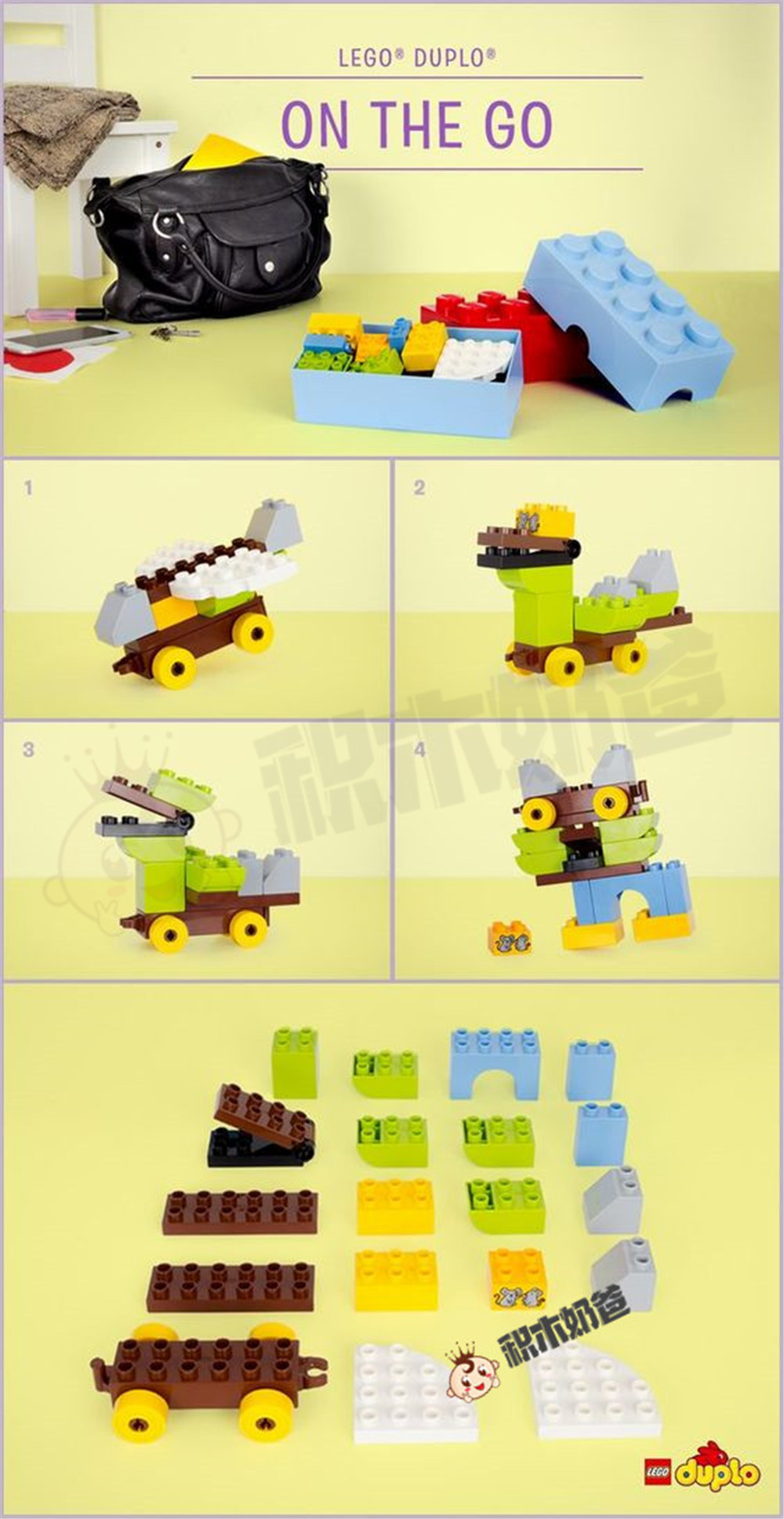 LEGO® DUPLO®

ON THE GO

1

2

3

4

积木奶爸

积木奶爸

LEGO duplo